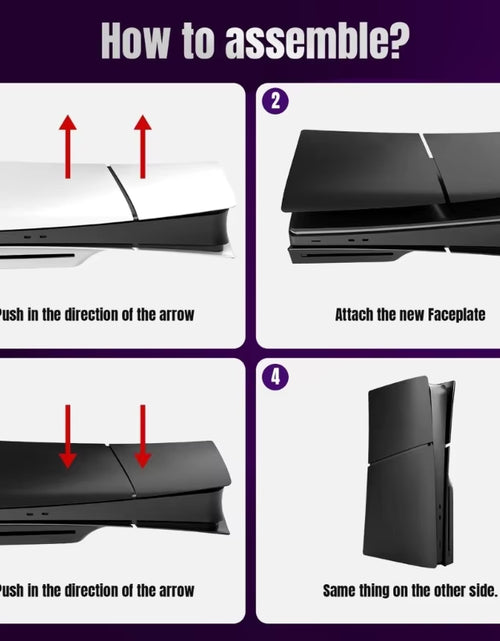 How to assemble?

Push in the direction of the arrow

2

Attach the new Faceplate

Push in the direction of the arrow

4

Same thing on the other side.